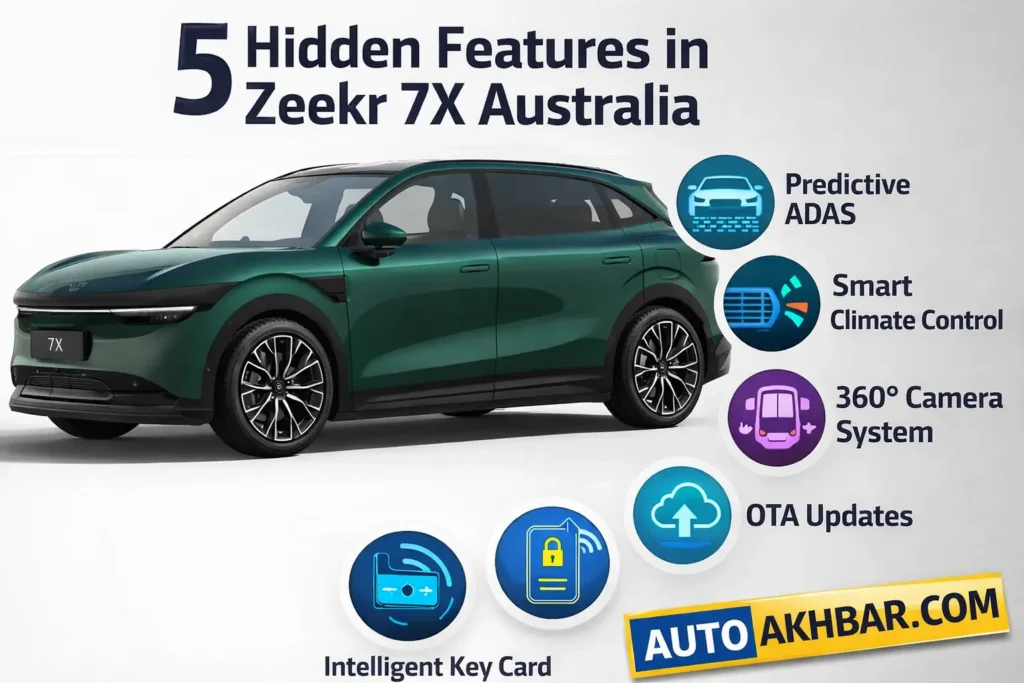 5 Hidden Features in Zeekr 7X Australia

7X

Predictive ADAS

Smart Climate Control

360° Camera System

OTA Updates

Intelligent Key Card

AUTO AKHBAR.COM